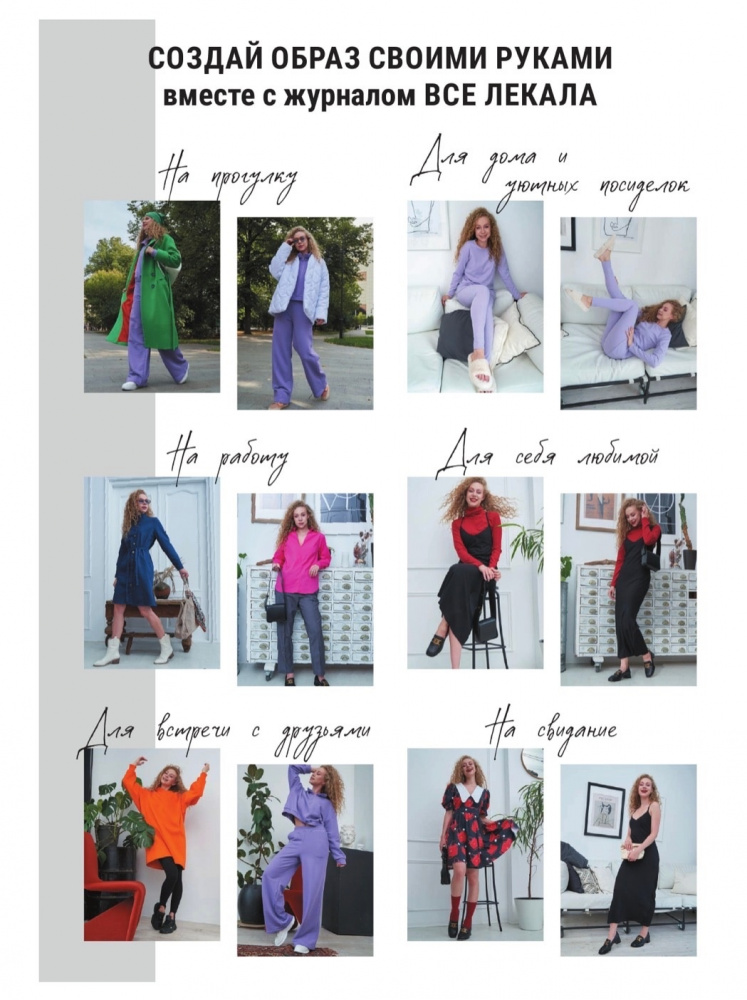 СОЗДАЙ ОБРАЗ СВОИМИ РУКАМИ
вместе с журналом ВСЕ ЛЕКАЛА

На прогулку

Для дома и уютных посиделок

На работу

Для себя любимой

Для встречи с друзьями

На свидание